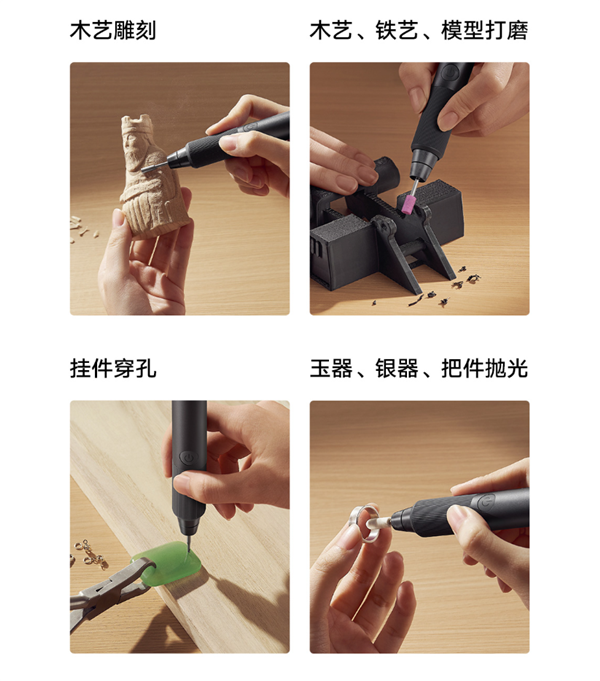 木艺雕刻

木艺、铁艺、模型打磨

挂件穿孔

玉器、银器、把件抛光